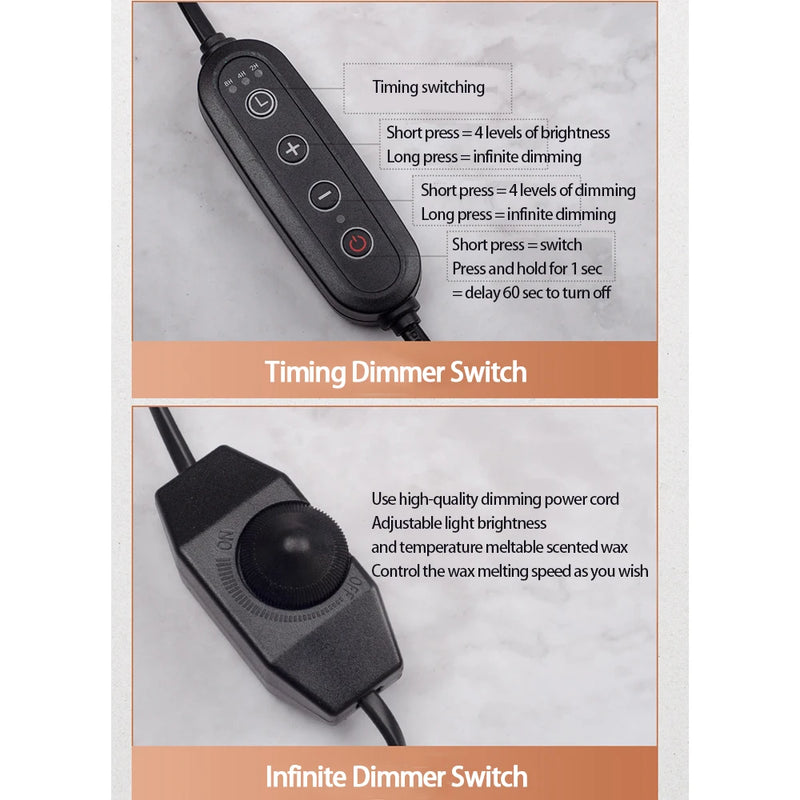 8H 4H 2H

Timing switching

Short press = 4 levels of brightness
Long press = infinite dimming

Short press = 4 levels of dimming
Long press = infinite dimming

Short press = switch
Press and hold for 1 sec
= delay 60 sec to turn off

Timing Dimmer Switch

ON

OFF

Use high-quality dimming power cord
Adjustable light brightness
and temperature meltable scented wax
Control the wax melting speed as you wish

Infinite Dimmer Switch