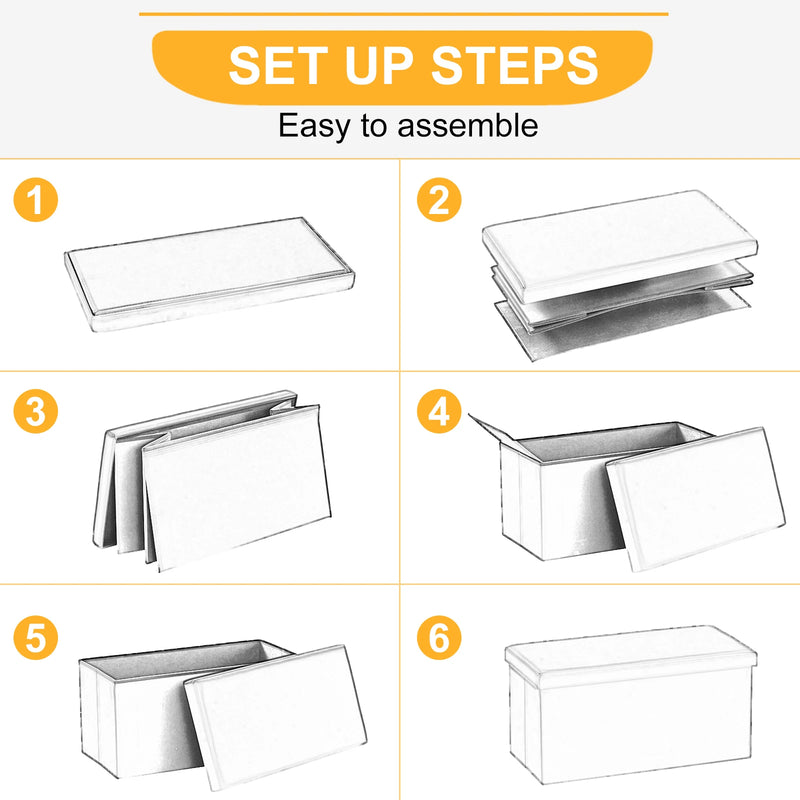 SET UP STEPS

Easy to assemble

1

2

3

4

5

6