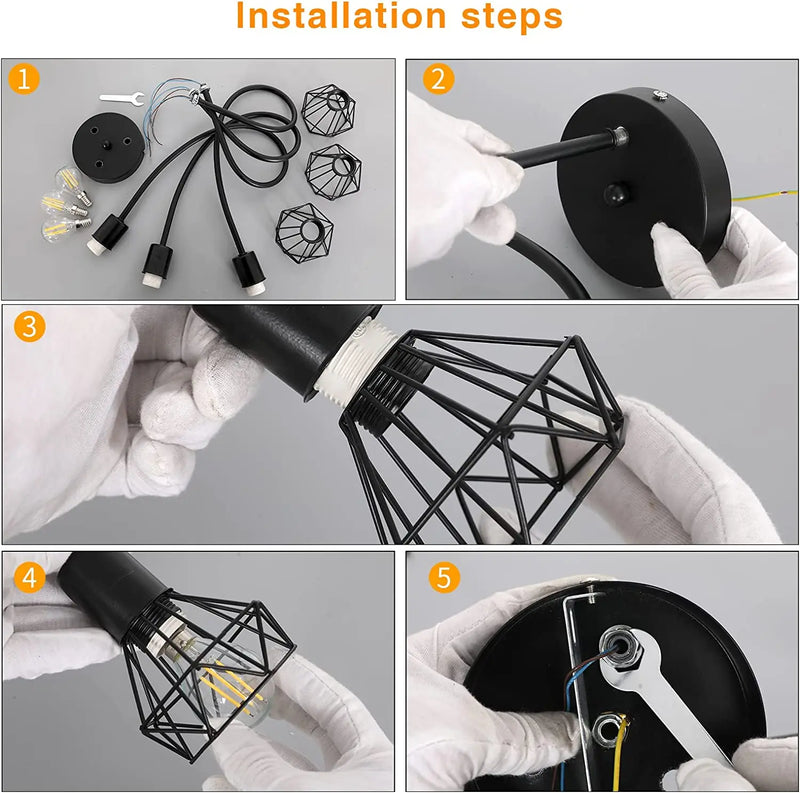 Installation steps

1

2

3

4

5