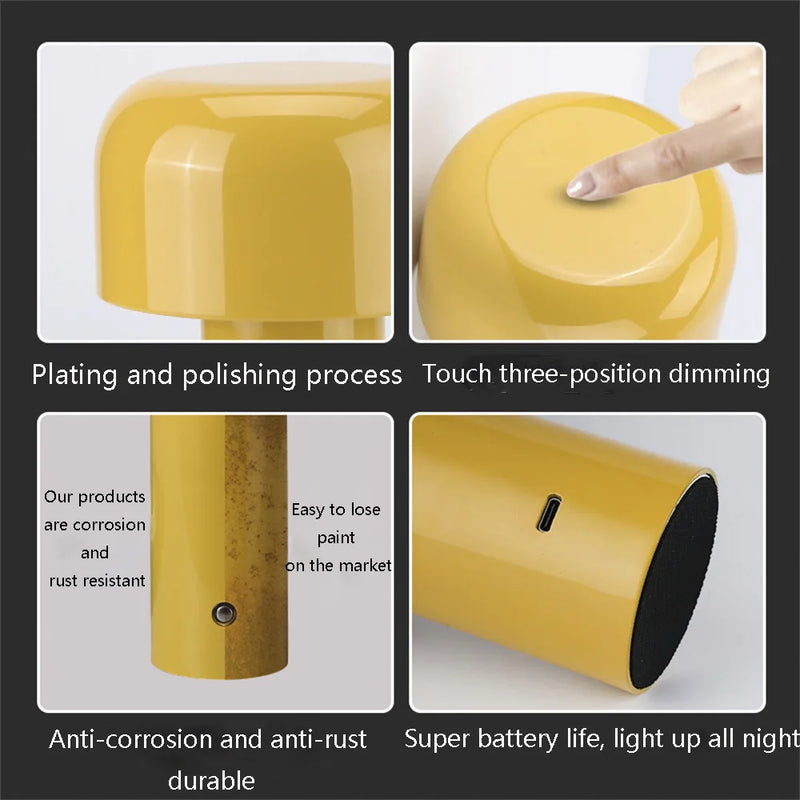 Plating and polishing process

Touch three-position dimming

Our products are corrosion and rust resistant

Easy to lose paint on the market

Anti-corrosion and anti-rust durable

Super battery life, light up all night