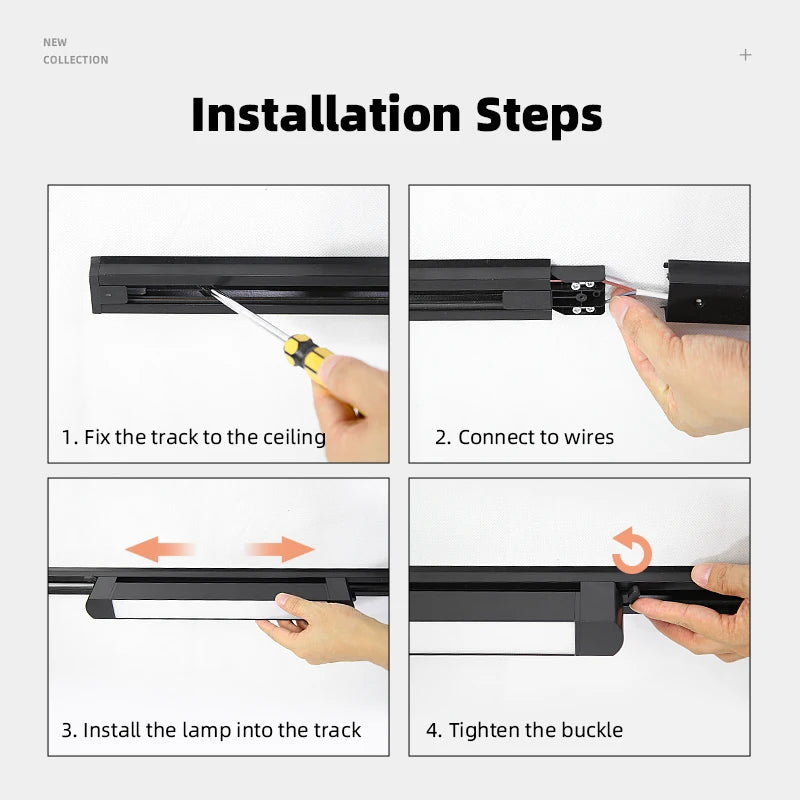 NEW
COLLECTION

+

Installation Steps

1. Fix the track to the ceiling

2. Connect to wires

3. Install the lamp into the track

4. Tighten the buckle