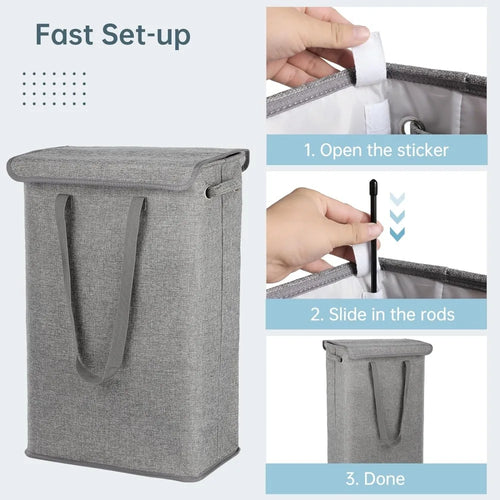 Fast Set-up

1. Open the sticker

2. Slide in the rods

3. Done