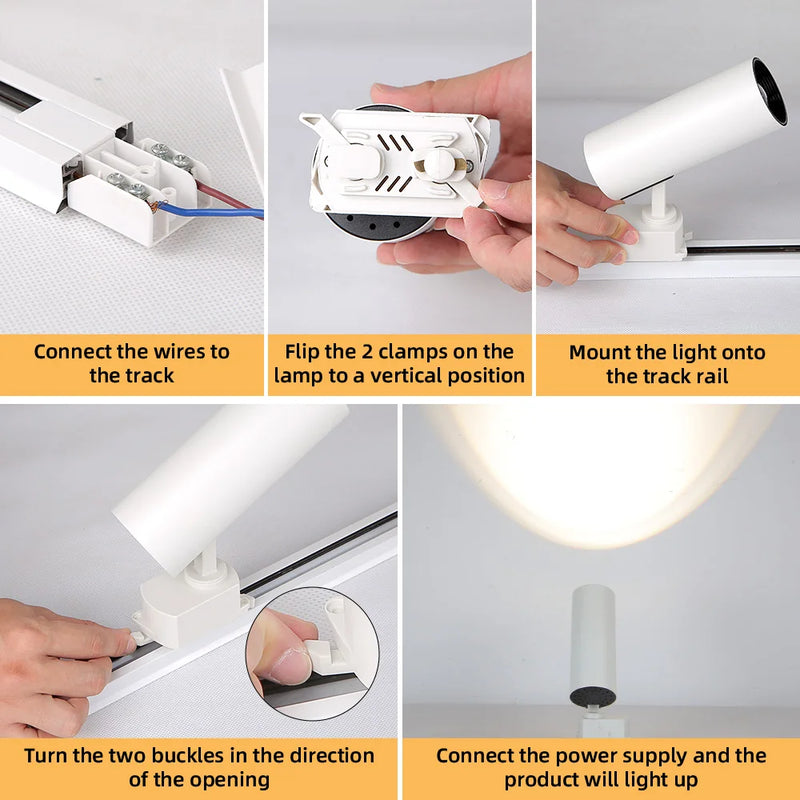 Connect the wires to the track

Flip the 2 clamps on the lamp to a vertical position

Mount the light onto the track rail

Turn the two buckles in the direction of the opening

Connect the power supply and the product will light up