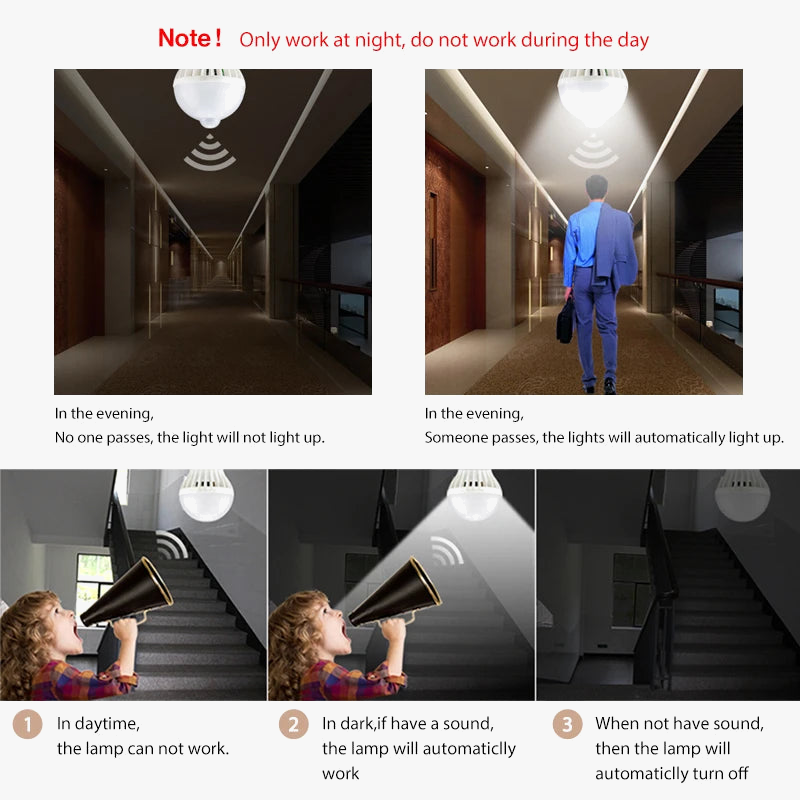 Note! Only work at night, do not work during the day

In the evening,
No one passes, the light will not light up.

In the evening,
Someone passes, the lights will automatically light up.

1 In daytime,
the lamp can not work.

2 In dark,if have a sound,
the lamp will automaticlly work

3 When not have sound,
then the lamp will automaticlly turn off