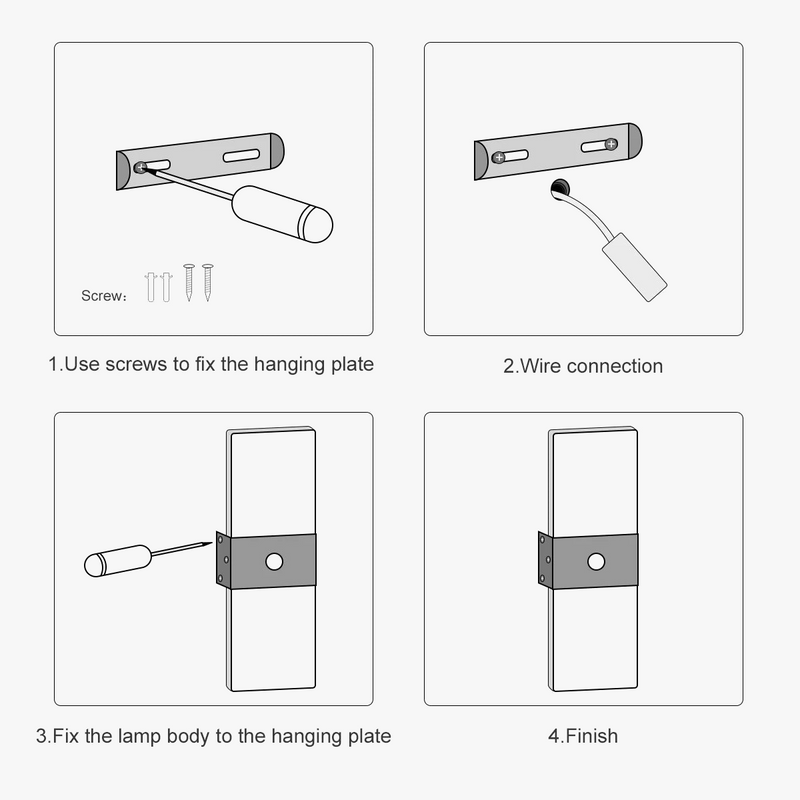 Screw：

1.Use screws to fix the hanging plate

2.Wire connection

3.Fix the lamp body to the hanging plate

4.Finish