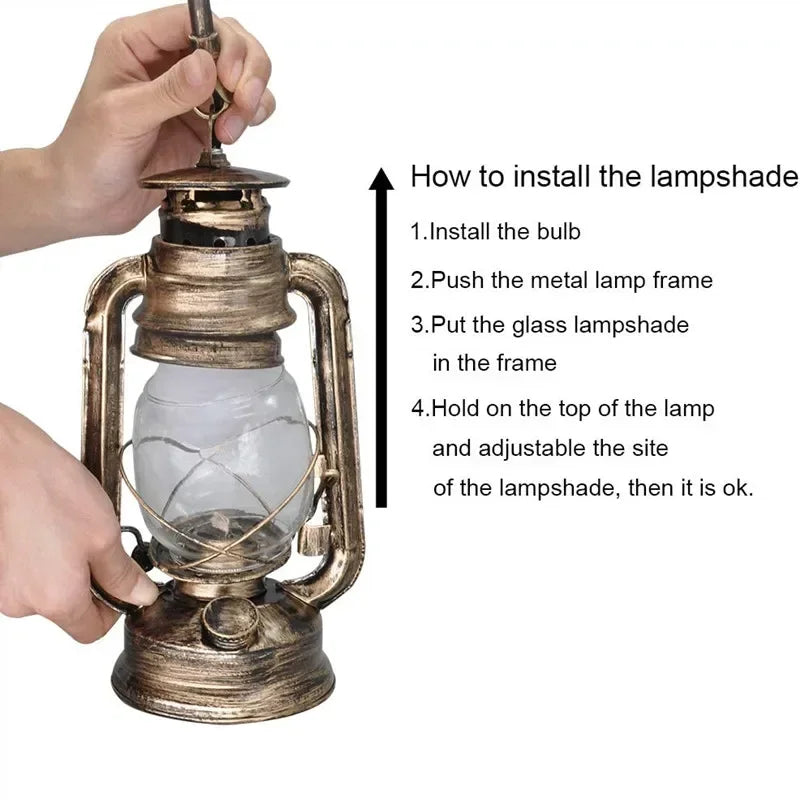 How to install the lampshade

1.Install the bulb

2.Push the metal lamp frame

3.Put the glass lampshade in the frame

4.Hold on the top of the lamp and adjustable the site of the lampshade, then it is ok.