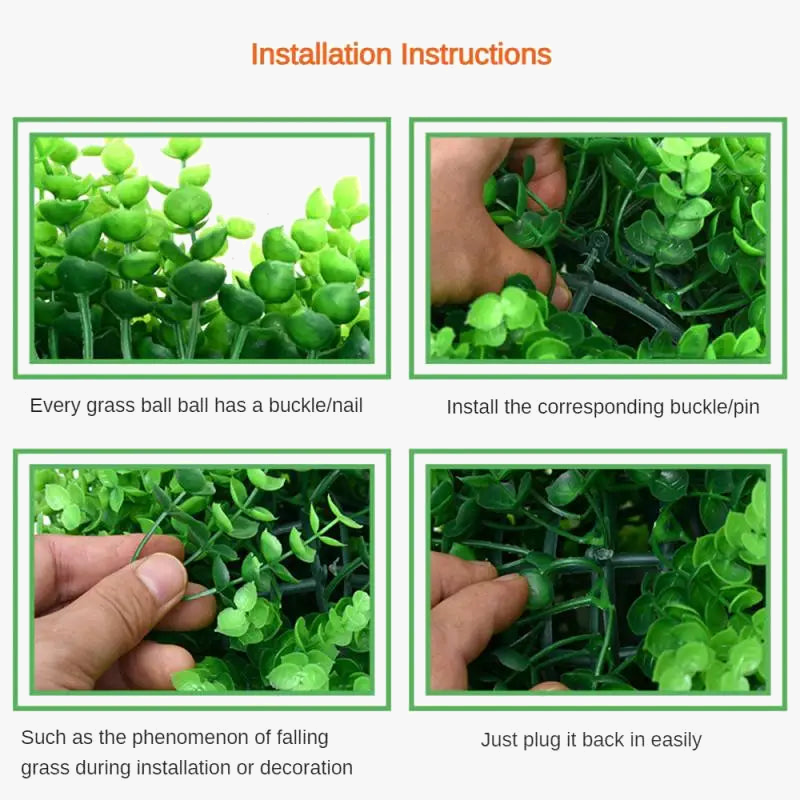 Installation Instructions

Every grass ball ball has a buckle/nail

Install the corresponding buckle/pin

Such as the phenomenon of falling grass during installation or decoration

Just plug it back in easily