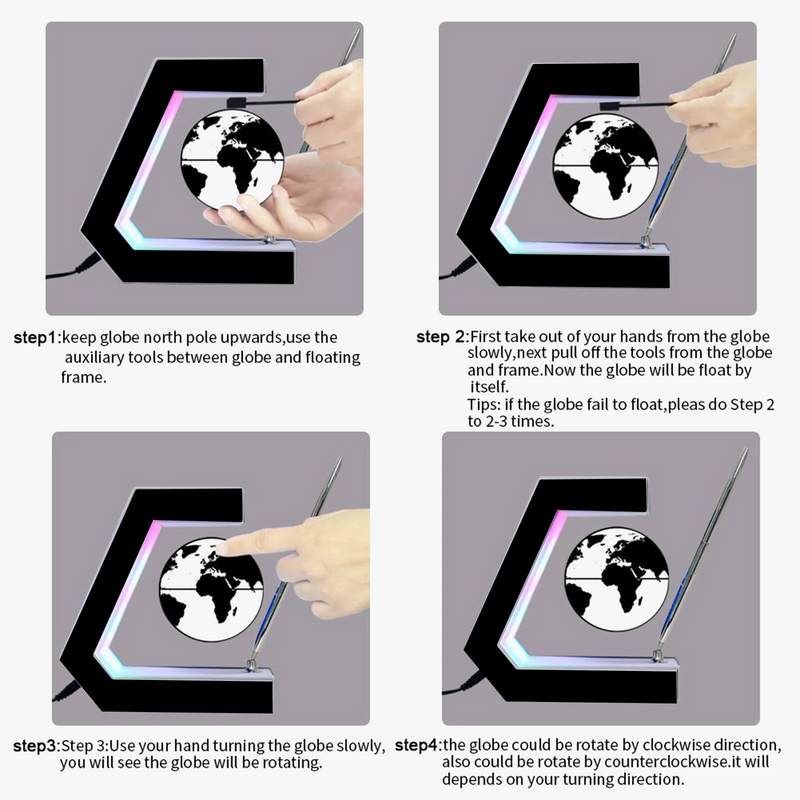 step1:keep globe north pole upwards,use the auxiliary tools between globe and floating frame.

step 2:First take out of your hands from the globe slowly,next pull off the tools from the globe and frame.Now the globe will be float by itself.
Tips: if the globe fail to float,pleas do Step 2 to 2-3 times.

step3:Step 3:Use your hand turning the globe slowly, you will see the globe will be rotating.

step4:the globe could be rotate by clockwise direction, also could be rotate by counterclockwise.it will depends on your turning direction.