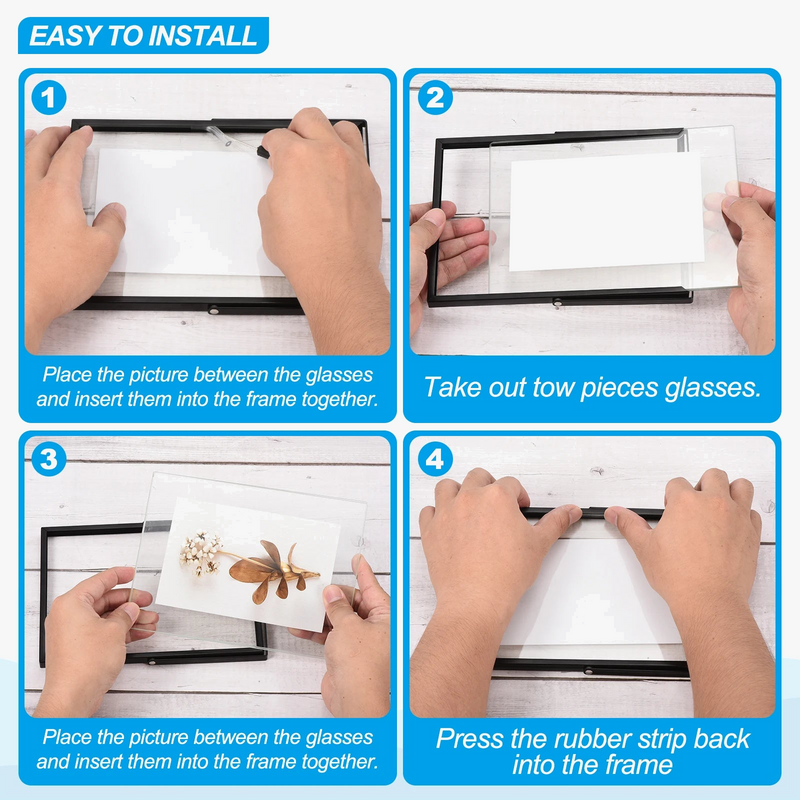 EASY TO INSTALL

1

Place the picture between the glasses and insert them into the frame together.

2

Take out tow pieces glasses.

3

Place the picture between the glasses and insert them into the frame together.

4

Press the rubber strip back into the frame