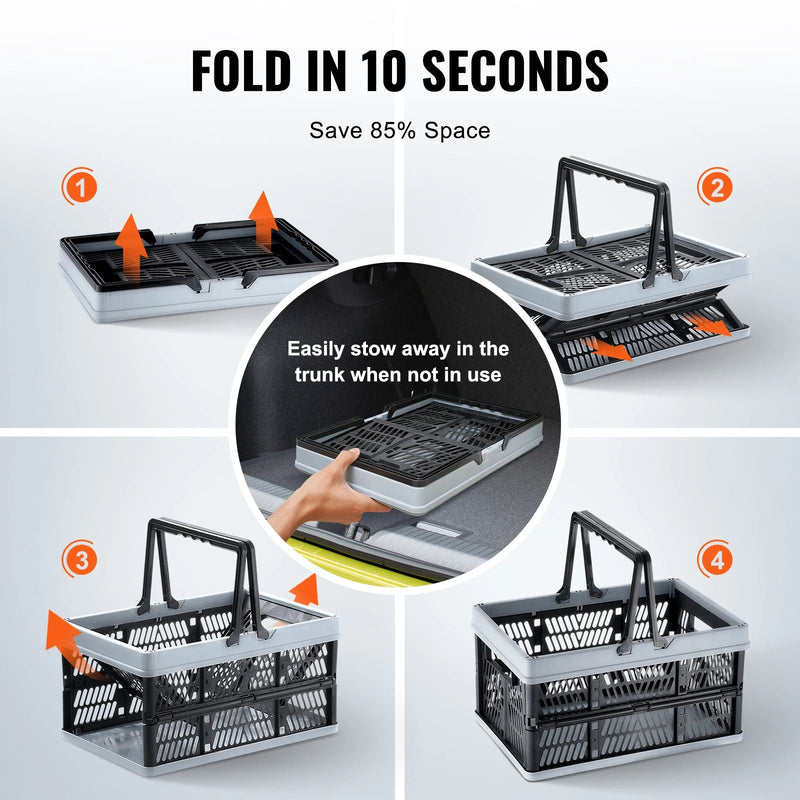 FOLD IN 10 SECONDS

Save 85% Space

1

2

Easily stow away in the trunk when not in use

3

4