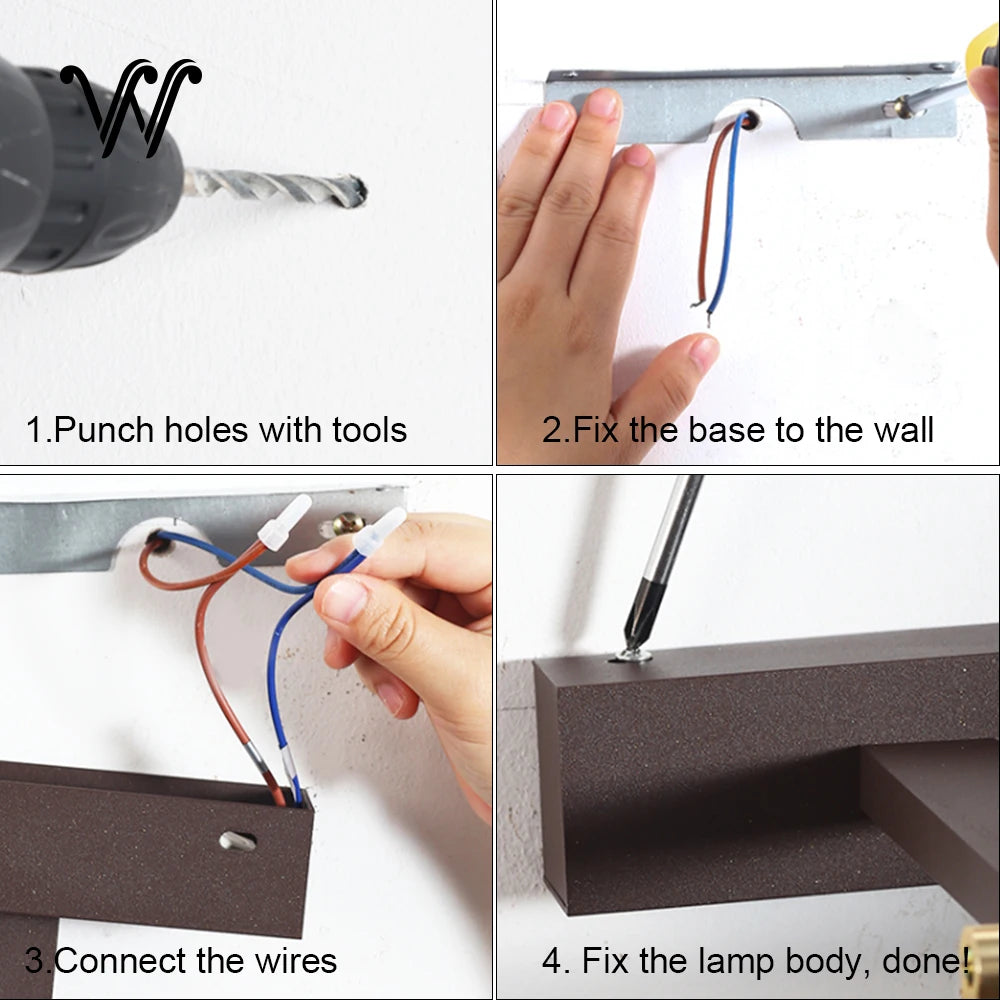 W

1.Punch holes with tools

2.Fix the base to the wall

3.Connect the wires

4. Fix the lamp body, done!