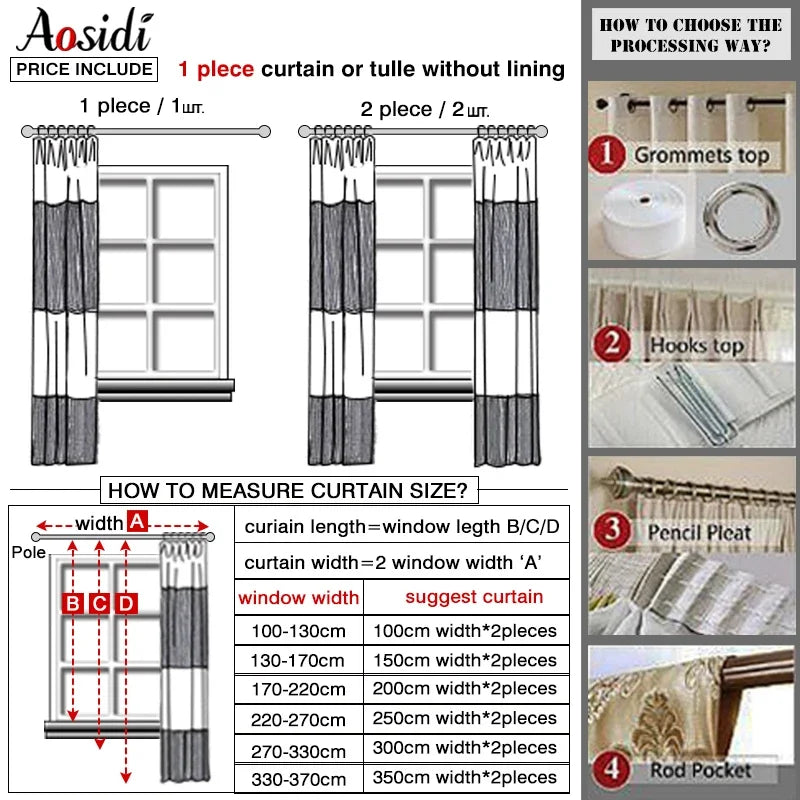 Aosidi

PRICE INCLUDE 1 plece curtain or tulle without lining

1 plece / 1шт.

2 plece / 2шт.

HOW TO MEASURE CURTAIN SIZE?

width A

Pole

B C D

curiain length=window legth B/C/D

curtain width=2 window width 'A'

| window width | suggest curtain |
|---|---|
| 100-130cm | 100cm width*2pleces |
| 130-170cm | 150cm width*2pleces |
| 170-220cm | 200cm width*2pleces |
| 220-270cm | 250cm width*2pleces |
| 270-330cm | 300cm width*2pleces |
| 330-370cm | 350cm width*2pleces |

HOW TO CHOOSE THE PROCESSING WAY?

1 Grommets top

2 Hooks top

3 Pencil Pleat

4 Rod Pocket