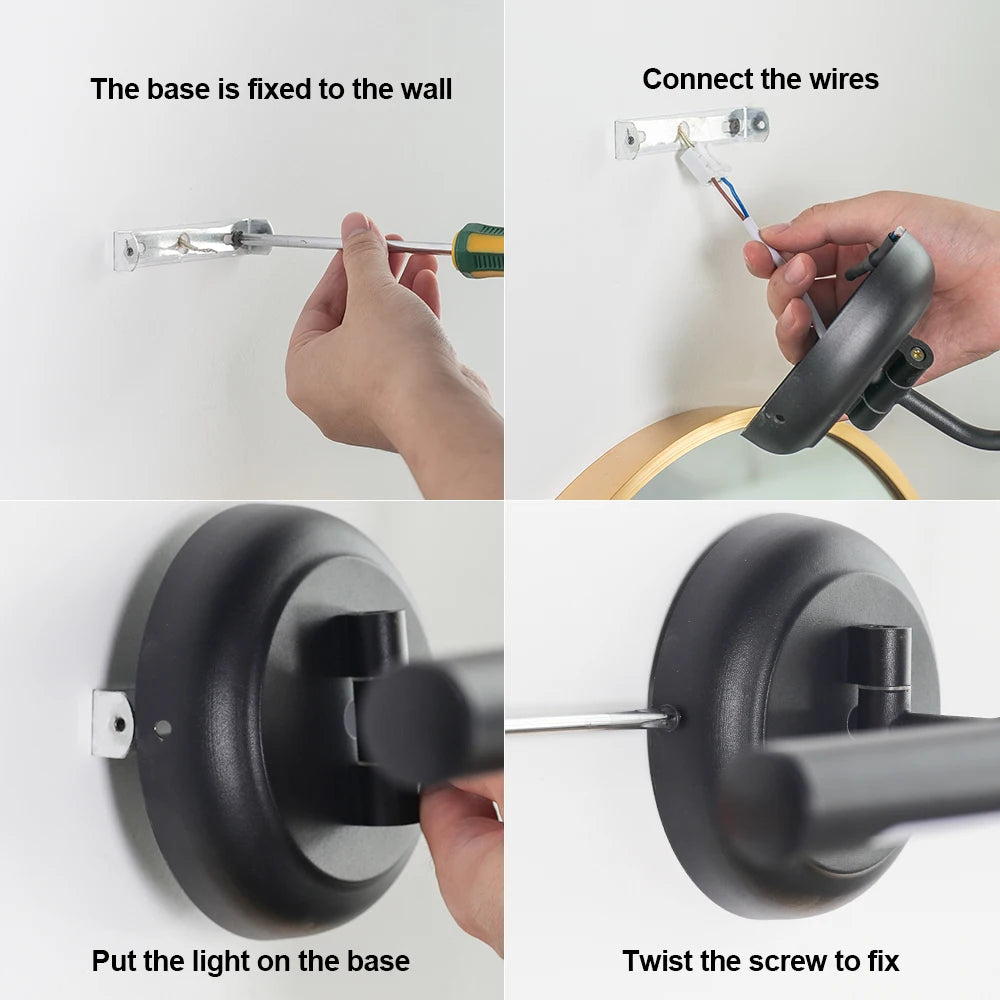 The base is fixed to the wall

Connect the wires

Put the light on the base

Twist the screw to fix