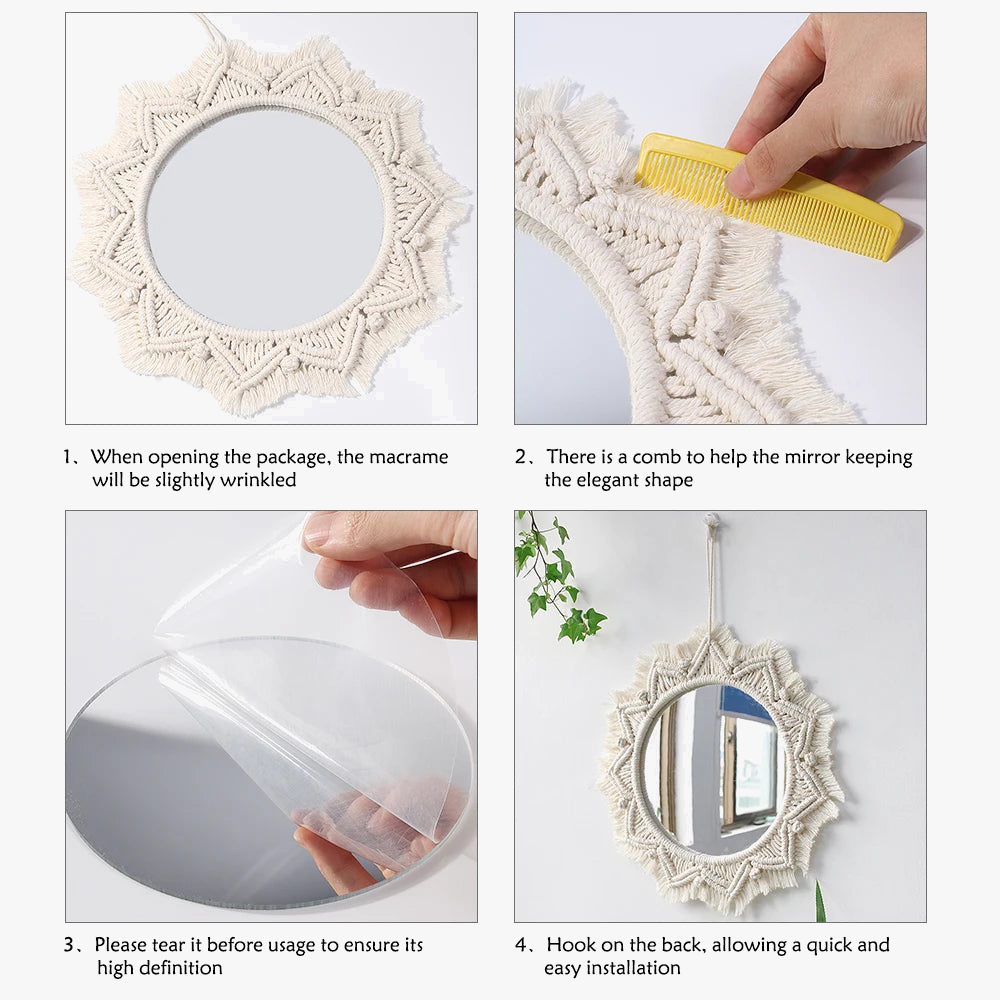 1、When opening the package, the macrame will be slightly wrinkled

2、There is a comb to help the mirror keeping the elegant shape

3、Please tear it before usage to ensure its high definition

4、Hook on the back, allowing a quick and easy installation